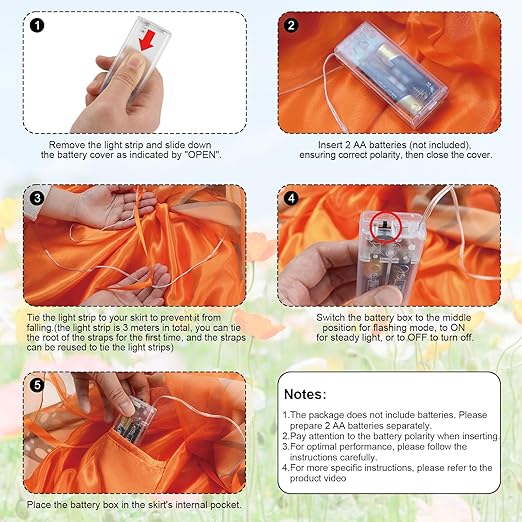 1

Remove the light strip and slide down the battery cover as indicated by "OPEN".

2

Insert 2 AA batteries (not included), ensuring correct polarity, then close the cover.

3

Tie the light strip to your skirt to prevent it from falling.(the light strip is 3 meters in total, you can tie the root of the straps for the first time, and the straps can be reused to tie the light strips)

4

Switch the battery box to the middle position for flashing mode, to ON for steady light, or to OFF to turn off.

5

Place the battery box in the skirt's internal pocket.

Notes:

1.The package does not include batteries. Please prepare 2 AA batteries separately.
2.Pay attention to the battery polarity when inserting.
3.For optimal performance, please follow the instructions carefully.
4.For more specific instructions, please refer to the product video